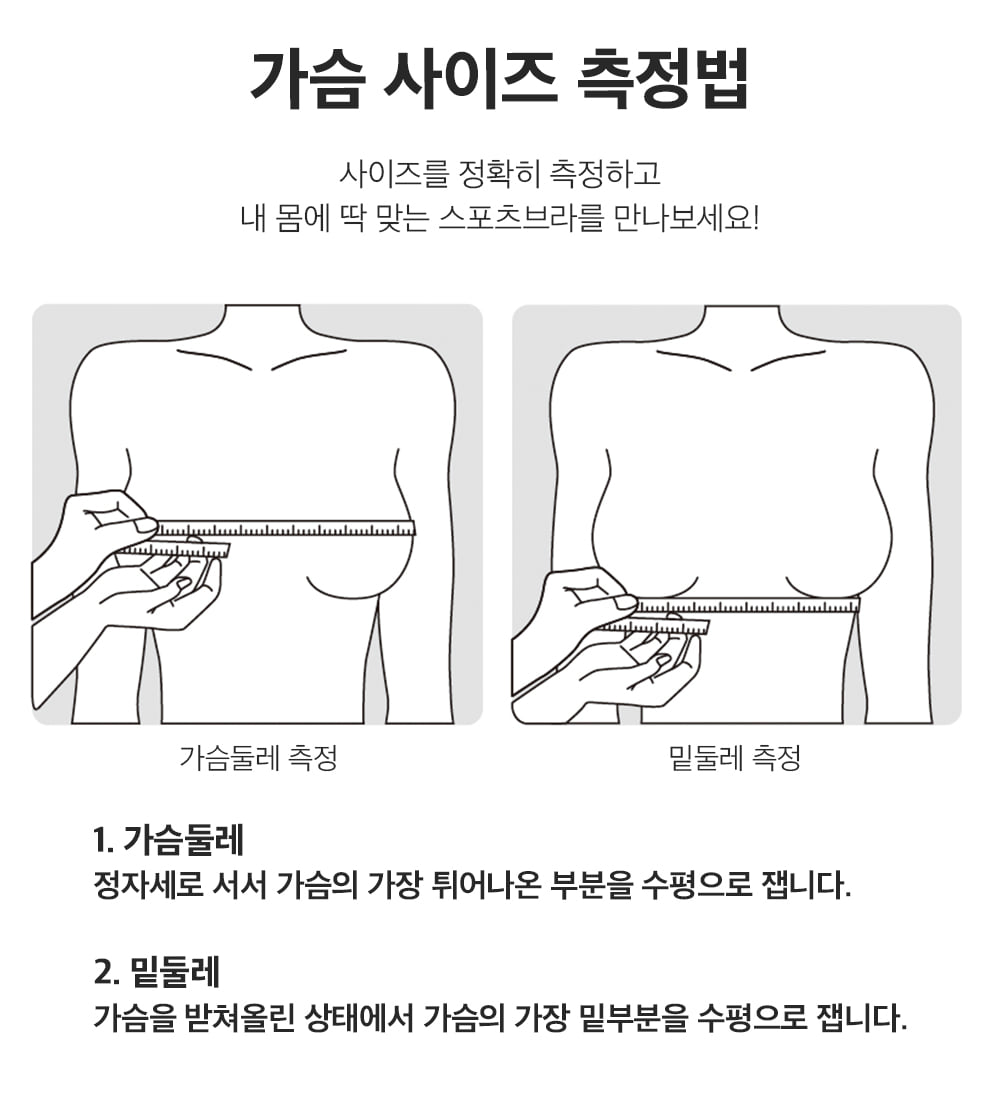 가슴 사이즈 측정법

사이즈를 정확히 측정하고
내 몸에 딱 맞는 스포츠브라를 만나보세요!

가슴둘레 측정

밑둘레 측정

1. 가슴둘레
정자세로 서서 가슴의 가장 튀어나온 부분을 수평으로 잽니다.

2. 밑둘레
가슴을 받쳐올린 상태에서 가슴의 가장 밑부분을 수평으로 잽니다.