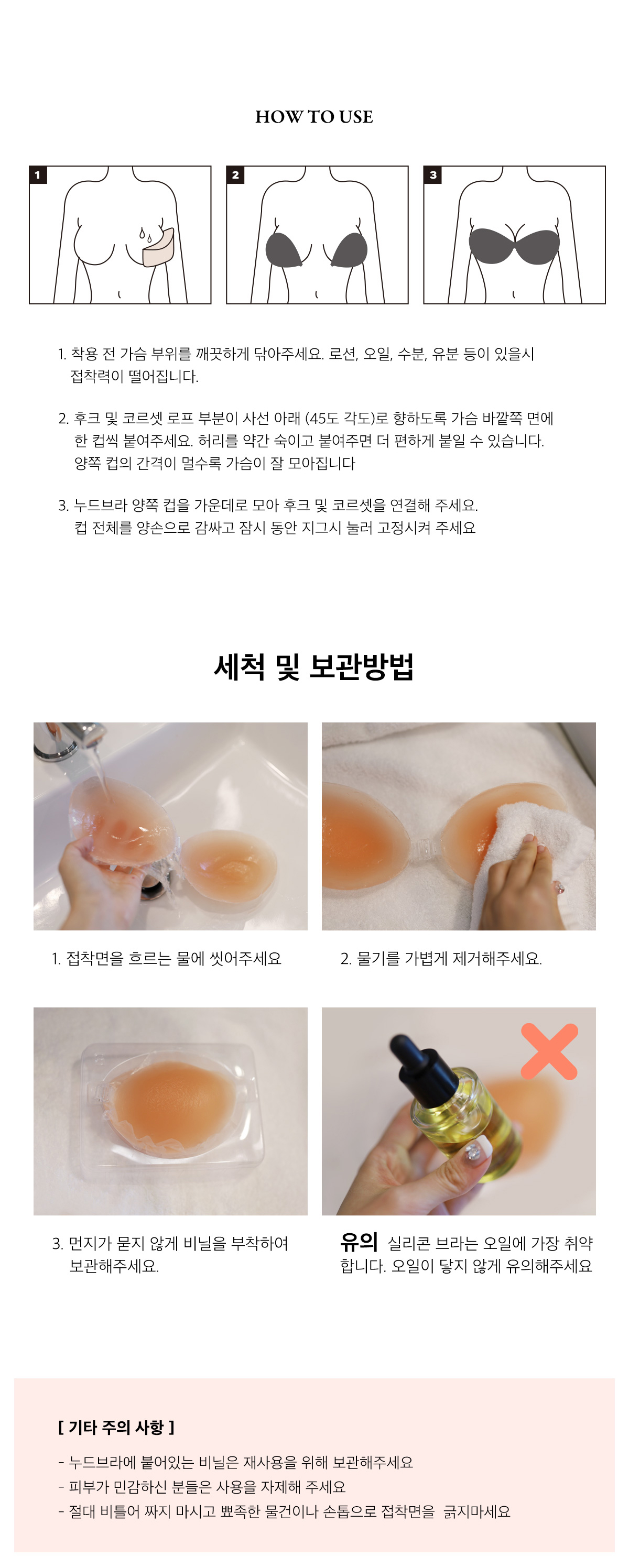 HOW TO USE

1

2

3

1. 착용 전 가슴 부위를 깨끗하게 닦아주세요. 로션, 오일, 수분, 유분 등이 있을시 접착력이 떨어집니다.

2. 후크 및 코르셋 로프 부분이 사선 아래 (45도 각도)로 향하도록 가슴 바깥쪽 면에 한 컵씩 붙여주세요. 허리를 약간 숙이고 붙여주면 더 편하게 붙일 수 있습니다. 양쪽 컵의 간격이 멀수록 가슴이 잘 모아집니다

3. 누드브라 양쪽 컵을 가운데로 모아 후크 및 코르셋을 연결해 주세요. 컵 전체를 양손으로 감싸고 잠시 동안 지그시 눌러 고정시켜 주세요

세척 및 보관방법

1. 접착면을 흐르는 물에 씻어주세요

2. 물기를 가볍게 제거해주세요.

3. 먼지가 묻지 않게 비닐을 부착하여 보관해주세요.

유의 실리콘 브라는 오일에 가장 취약합니다. 오일이 닿지 않게 유의해주세요

[ 기타 주의 사항 ]

- 누드브라에 붙어있는 비닐은 재사용을 위해 보관해주세요
- 피부가 민감하신 분들은 사용을 자제해 주세요
- 절대 비틀어 짜지 마시고 뾰족한 물건이나 손톱으로 접착면을 긁지마세요