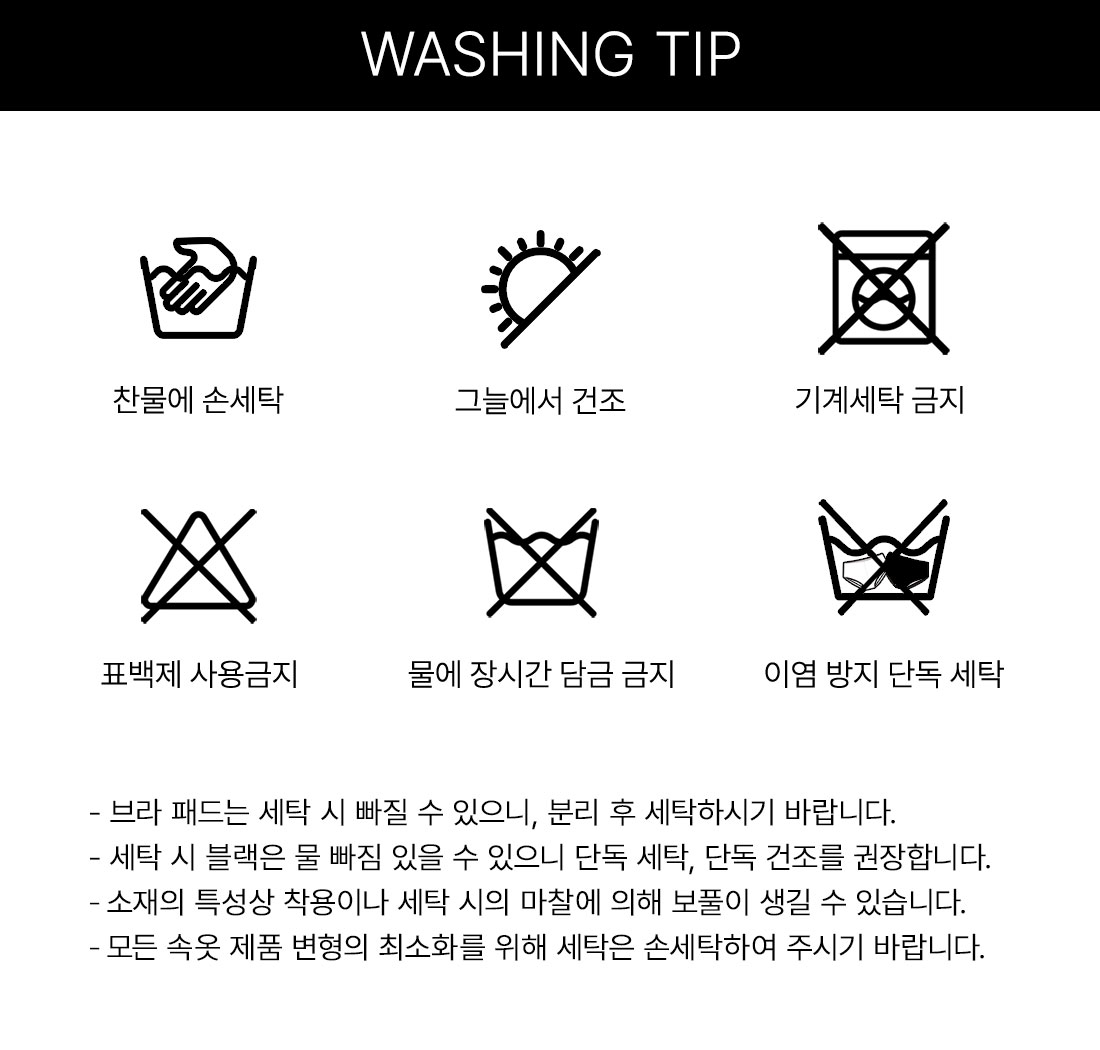 WASHING TIP

찬물에 손세탁

그늘에서 건조

기계세탁 금지

표백제 사용금지

물에 장시간 담금 금지

이염 방지 단독 세탁

- 브라 패드는 세탁 시 빠질 수 있으니, 분리 후 세탁하시기 바랍니다.
- 세탁 시 블랙은 물 빠짐 있을 수 있으니 단독 세탁, 단독 건조를 권장합니다.
- 소재의 특성상 착용이나 세탁 시의 마찰에 의해 보풀이 생길 수 있습니다.
- 모든 속옷 제품 변형의 최소화를 위해 세탁은 손세탁하여 주시기 바랍니다.