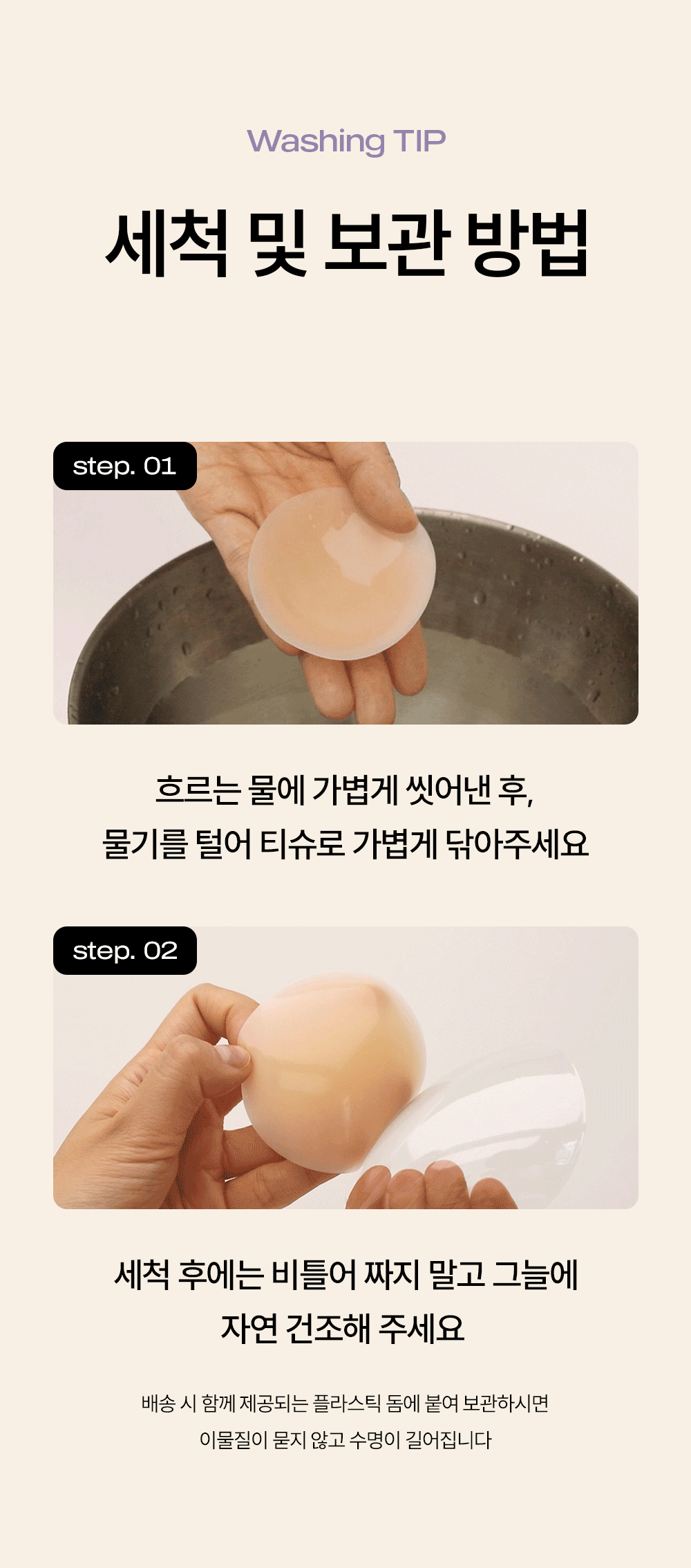 Washing TIP

세척 및 보관 방법

step. 01

흐르는 물에 가볍게 씻어낸 후,
물기를 털어 티슈로 가볍게 닦아주세요

step. 02

세척 후에는 비틀어 짜지 말고 그늘에
자연 건조해 주세요

배송 시 함께 제공되는 플라스틱 돔에 붙여 보관하시면
이물질이 묻지 않고 수명이 길어집니다